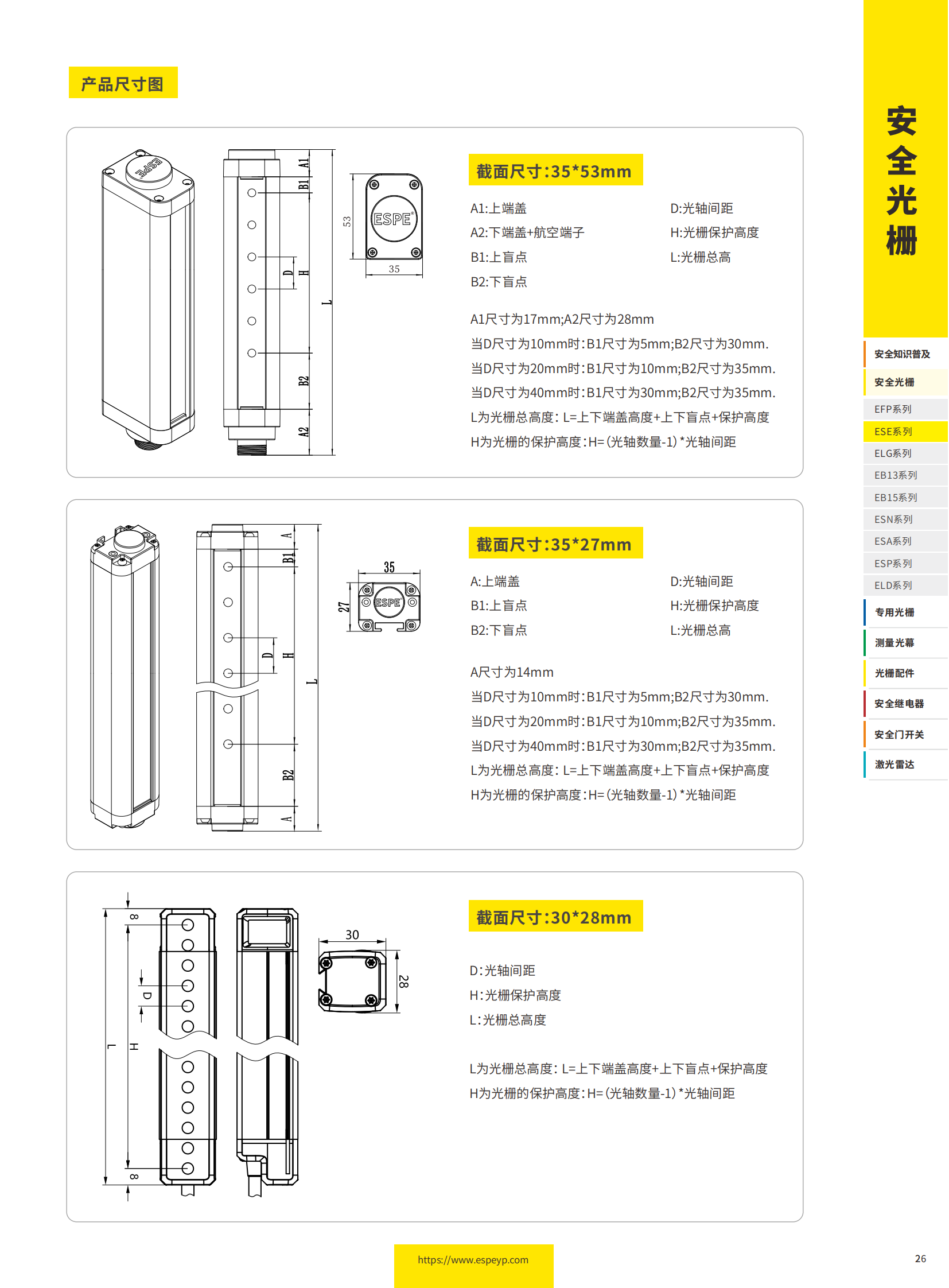 产品尺寸图

ESPE

A1
B1
D
H
L
B2
A2
53
ESPE
35

截面尺寸:35*53mm

A1:上端盖
A2:下端盖+航空端子
B1:上盲点
B2:下盲点

D:光轴间距
H:光栅保护高度
L:光栅总高

A1尺寸为17mm;A2尺寸为28mm
当D尺寸为10mm时:B1尺寸为5mm;B2尺寸为30mm.
当D尺寸为20mm时:B1尺寸为10mm;B2尺寸为35mm.
当D尺寸为40mm时:B1尺寸为30mm;B2尺寸为35mm.
L为光栅总高度: L=上下端盖高度+上下盲点+保护高度
H为光栅的保护高度:H=(光轴数量-1)*光轴间距

A
B1
D
H
L
B2
A
35
27
ESPE

截面尺寸:35*27mm

A:上端盖
B1:上盲点
B2:下盲点

D:光轴间距
H:光栅保护高度
L:光栅总高

A尺寸为14mm
当D尺寸为10mm时:B1尺寸为5mm;B2尺寸为30mm.
当D尺寸为20mm时:B1尺寸为10mm;B2尺寸为35mm.
当D尺寸为40mm时:B1尺寸为30mm;B2尺寸为35mm.
L为光栅总高度: L=上下端盖高度+上下盲点+保护高度
H为光栅的保护高度:H=(光轴数量-1)*光轴间距

8
D
L
H
8
30
28

截面尺寸:30*28mm

D:光轴间距
H:光栅保护高度
L:光栅总高度

L为光栅总高度: L=上下端盖高度+上下盲点+保护高度
H为光栅的保护高度:H=(光轴数量-1)*光轴间距

安全光栅

安全知识普及
安全光栅
EFP系列
ESE系列
ELG系列
EB13系列
EB15系列
ESN系列
ESA系列
ESP系列
ELD系列
专用光栅
测量光幕
光栅配件
安全继电器
安全门开关
激光雷达

https://www.espeyp.com

26