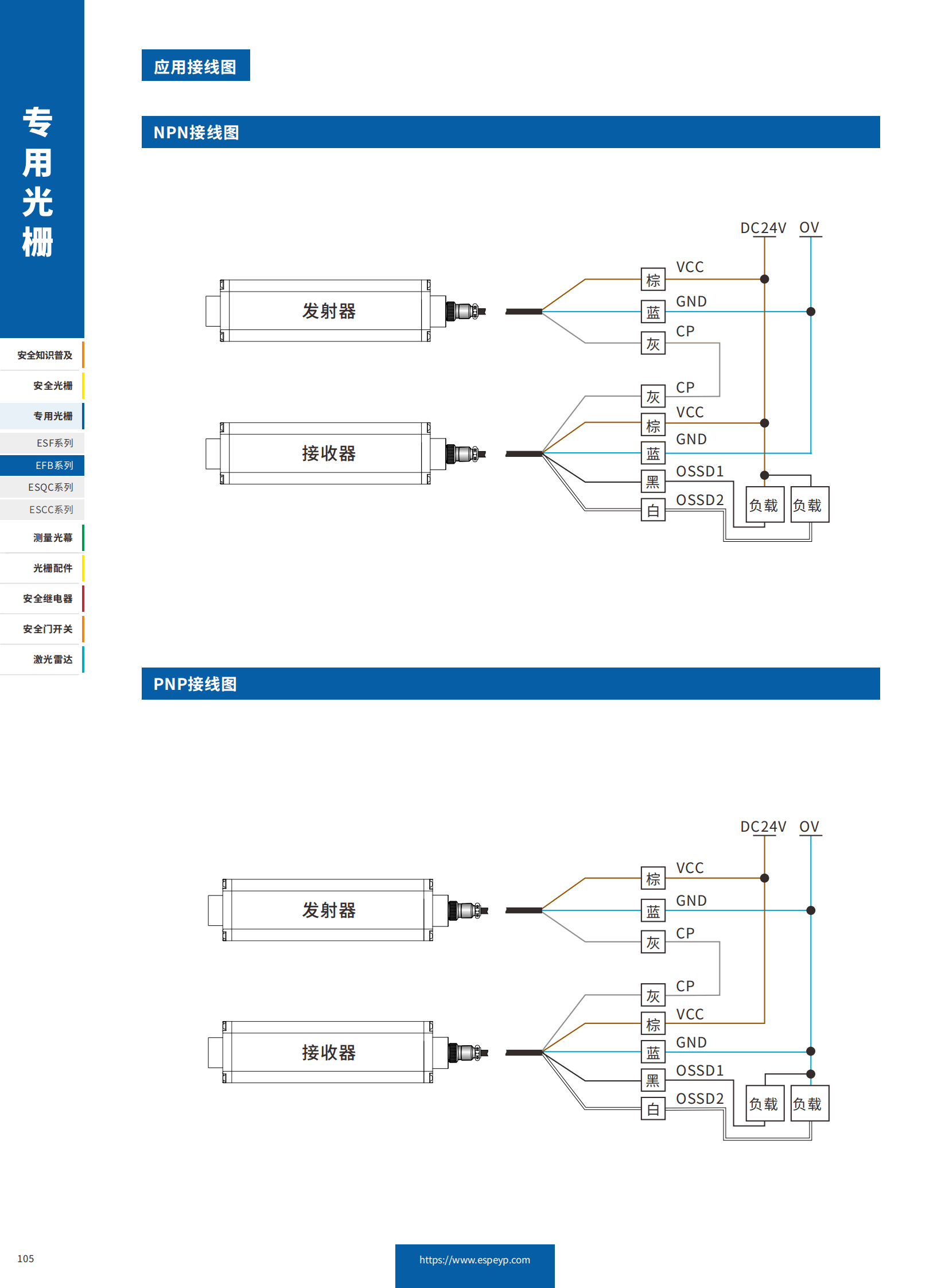 专用光栅

安全知识普及
安全光栅
专用光栅
ESF系列
EFB系列
ESQC系列
ESCC系列
测量光幕
光栅配件
安全继电器
安全门开关
激光雷达

应用接线图

NPN接线图

DC24V OV

发射器
棕 VCC
蓝 GND
灰 CP

接收器
灰 CP
棕 VCC
蓝 GND
黑 OSSD1
白 OSSD2
负载 负载

PNP接线图

DC24V OV

发射器
棕 VCC
蓝 GND
灰 CP

接收器
灰 CP
棕 VCC
蓝 GND
黑 OSSD1
白 OSSD2
负载 负载

105

https://www.espeyp.com